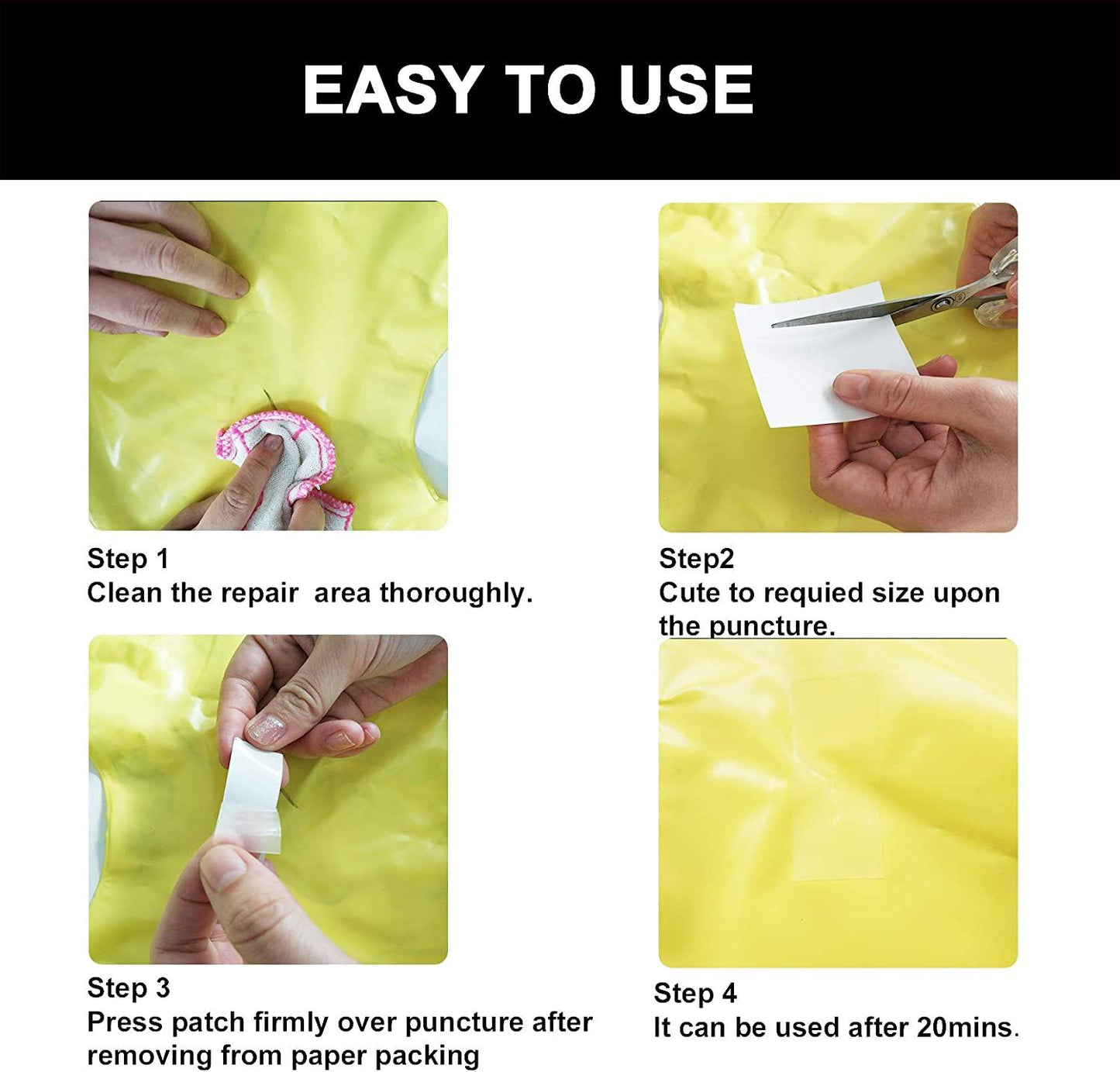 EASY TO USE

Step 1
Clean the repair  area thoroughly.

Step2
Cute to requied size upon the puncture.

Step 3
Press patch firmly over puncture after removing from paper packing

Step 4
It can be used after 20mins.