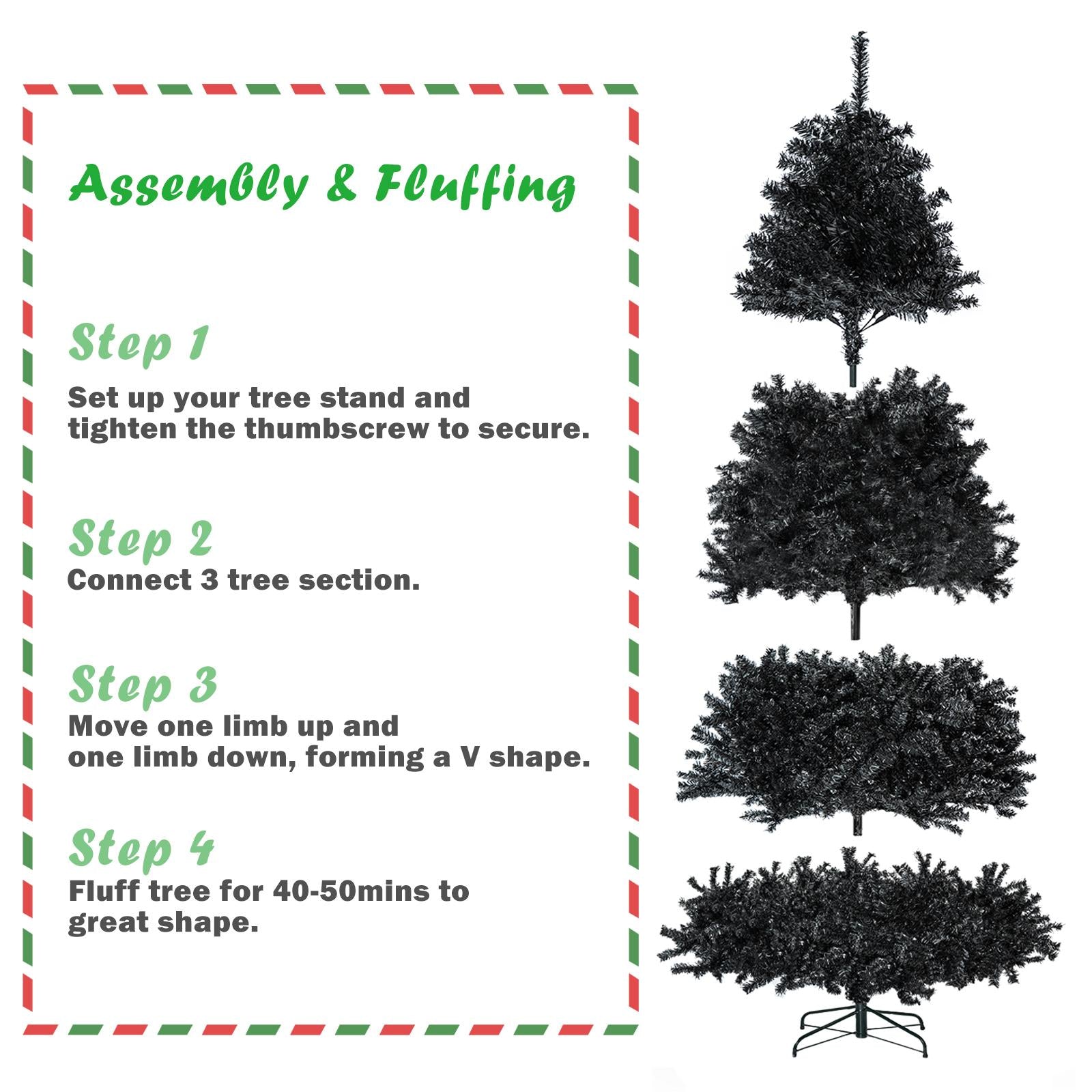 Assembly & Fluffing

Step 1

Set up your tree stand and tighten the thumbscrew to secure.

Step 2

Connect 3 tree section.

Step 3

Move one limb up and one limb down, forming a V shape.

Step 4

Fluff tree for 40-50mins to great shape.