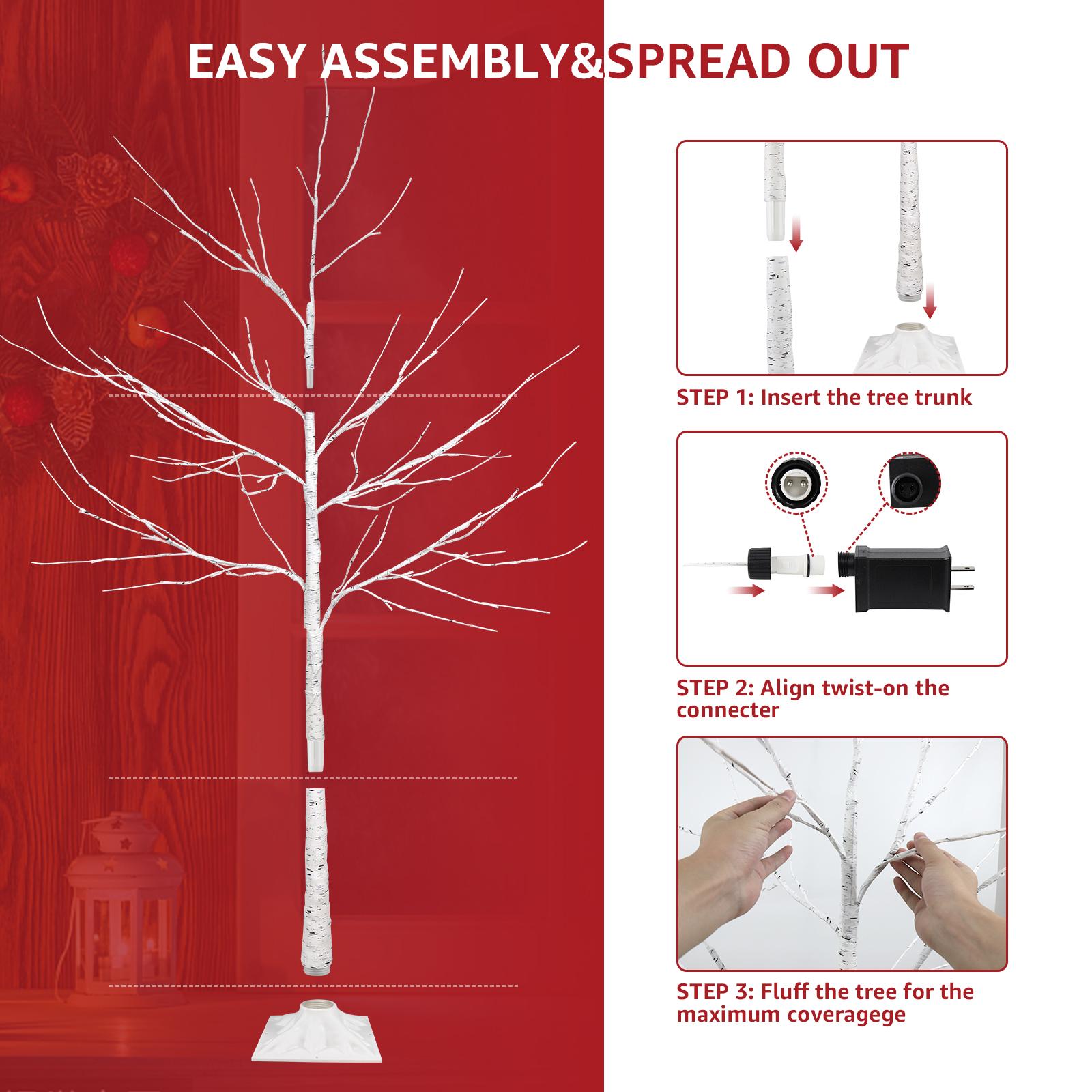 EASY ASSEMBLY&SPREAD OUT

STEP 1: Insert the tree trunk

STEP 2: Align twist-on the connecter

STEP 3: Fluff the tree for the maximum coveragege