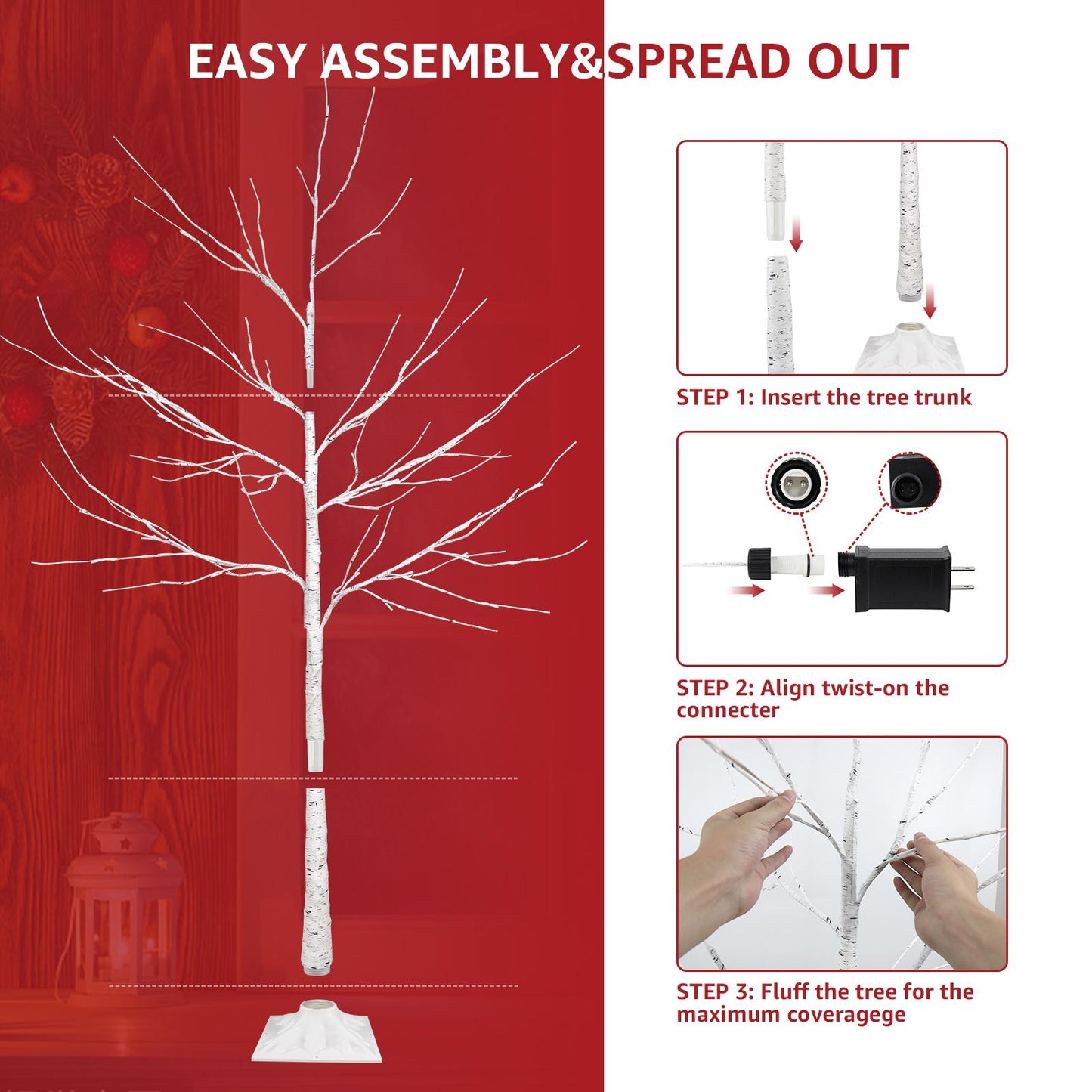 EASY ASSEMBLY&SPREAD OUT

STEP 1: Insert the tree trunk

STEP 2: Align twist-on the connecter

STEP 3: Fluff the tree for the maximum coveragege