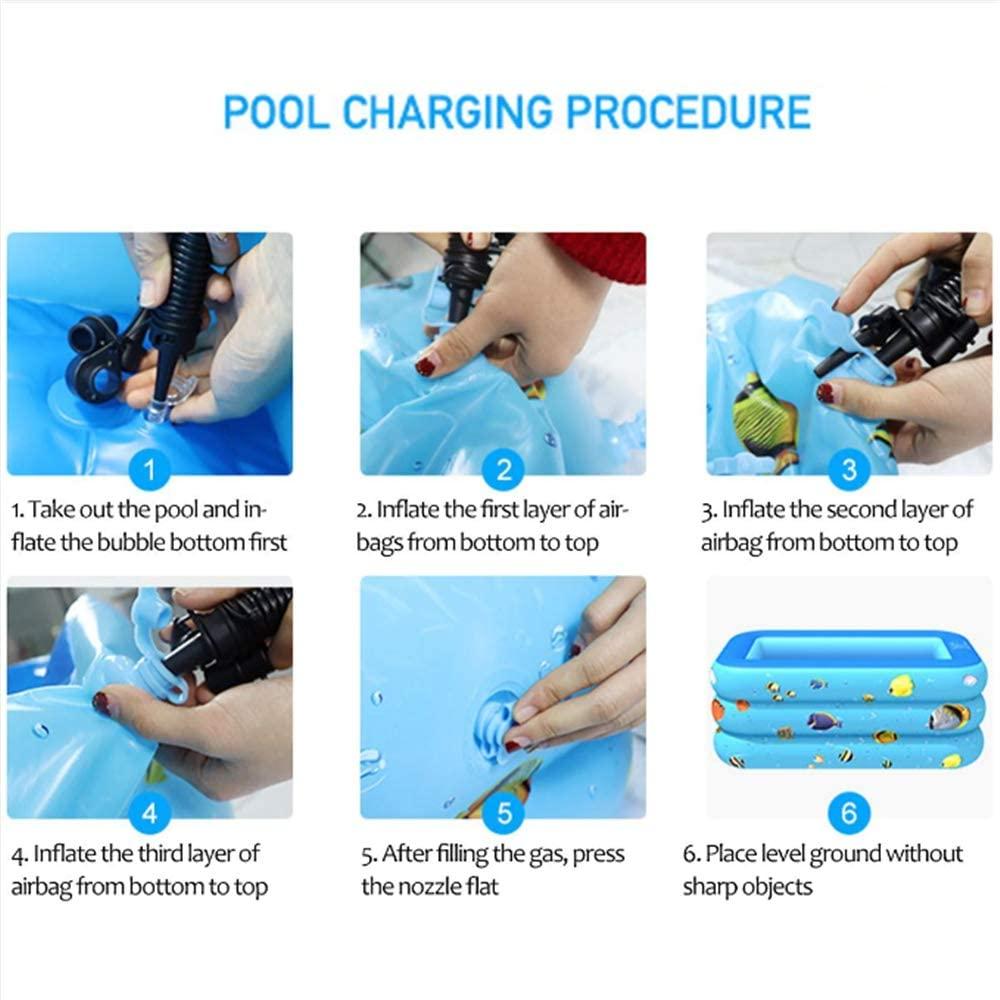 POOL CHARGING PROCEDURE

1

1. Take out the pool and inflate the bubble bottom first

2

2. Inflate the first layer of airbags from bottom to top

3

3. Inflate the second layer of airbag from bottom to top

4

4. Inflate the third layer of airbag from bottom to top

5

5. After filling the gas, press the nozzle flat

6

6. Place level ground without sharp objects