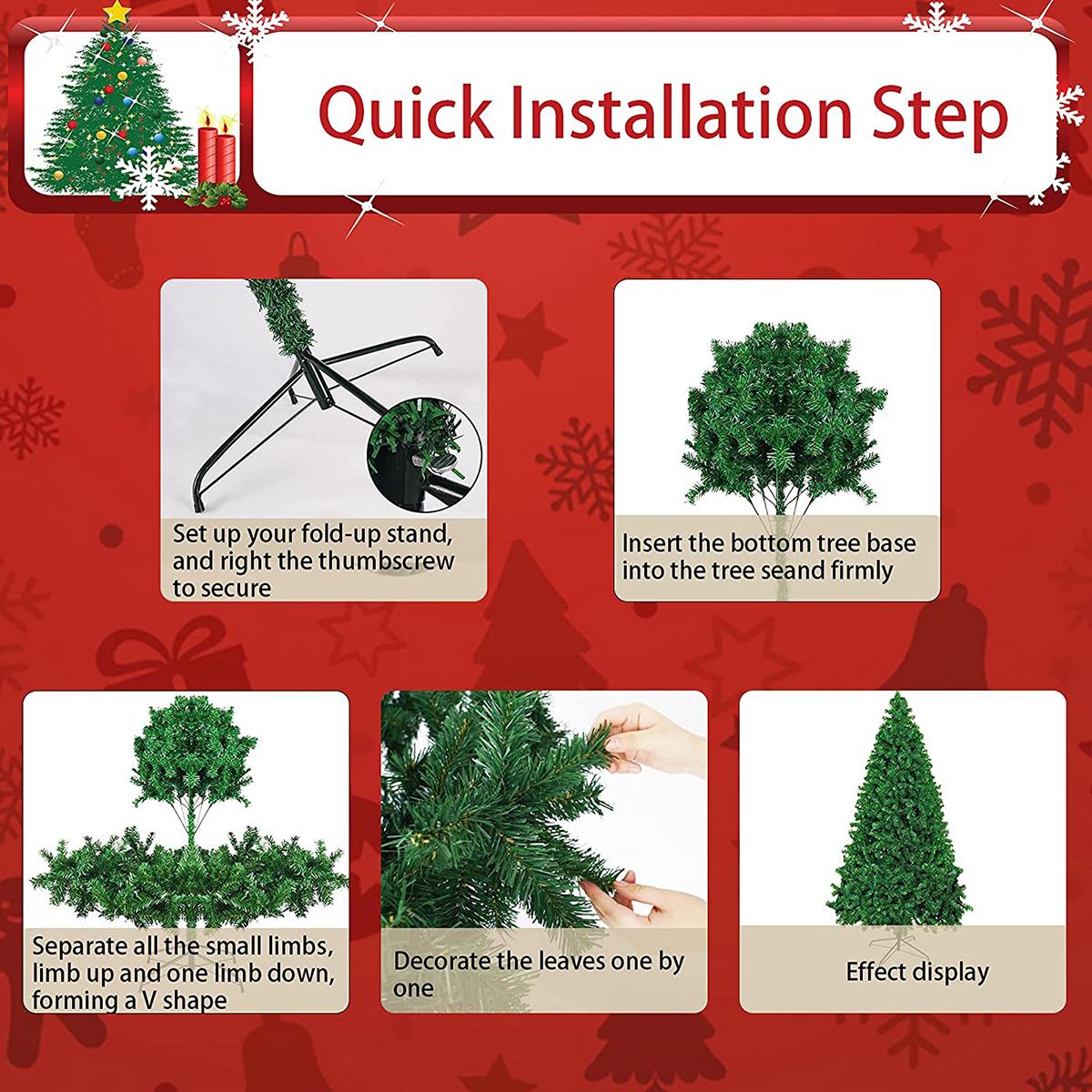 Quick Installation Step

Set up your fold-up stand, and right the thumbscrew to secure

Insert the bottom tree base into the tree seand firmly

Separate all the small limbs, limb up and one limb down, forming a V shape

Decorate the leaves one by one

Effect display